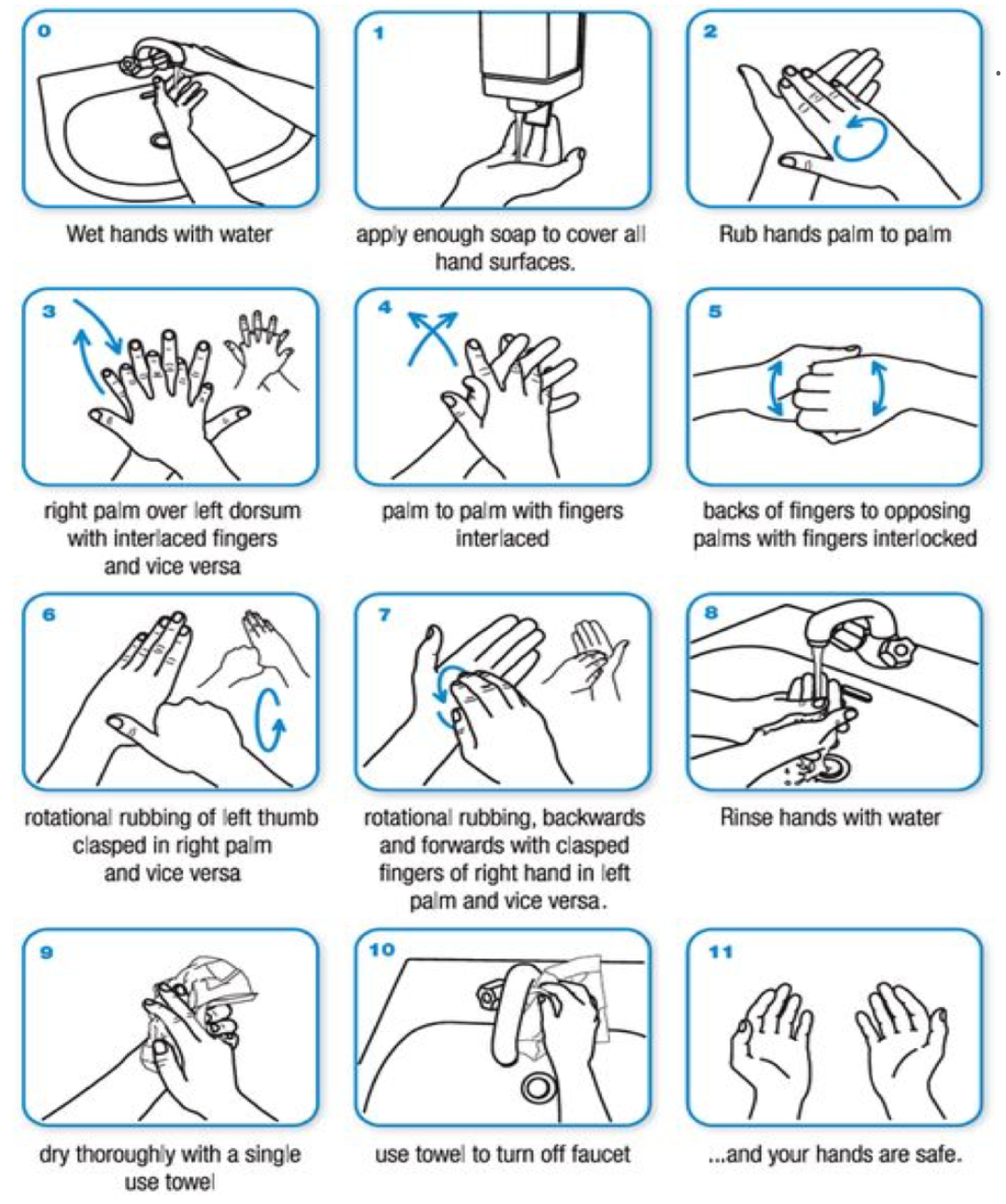 0

Wet hands with water

1

apply enough soap to cover all hand surfaces.

2

Rub hands palm to palm

3

right palm over left dorsum with interlaced fingers and vice versa

4

palm to palm with fingers interlaced

5

backs of fingers to opposing palms with fingers interlocked

6

rotational rubbing of left thumb clasped in right palm and vice versa

7

rotational rubbing, backwards and forwards with clasped fingers of right hand in left palm and vice versa.

8

Rinse hands with water

9

dry thoroughly with a single use towel

10

use towel to turn off faucet

11

...and your hands are safe.